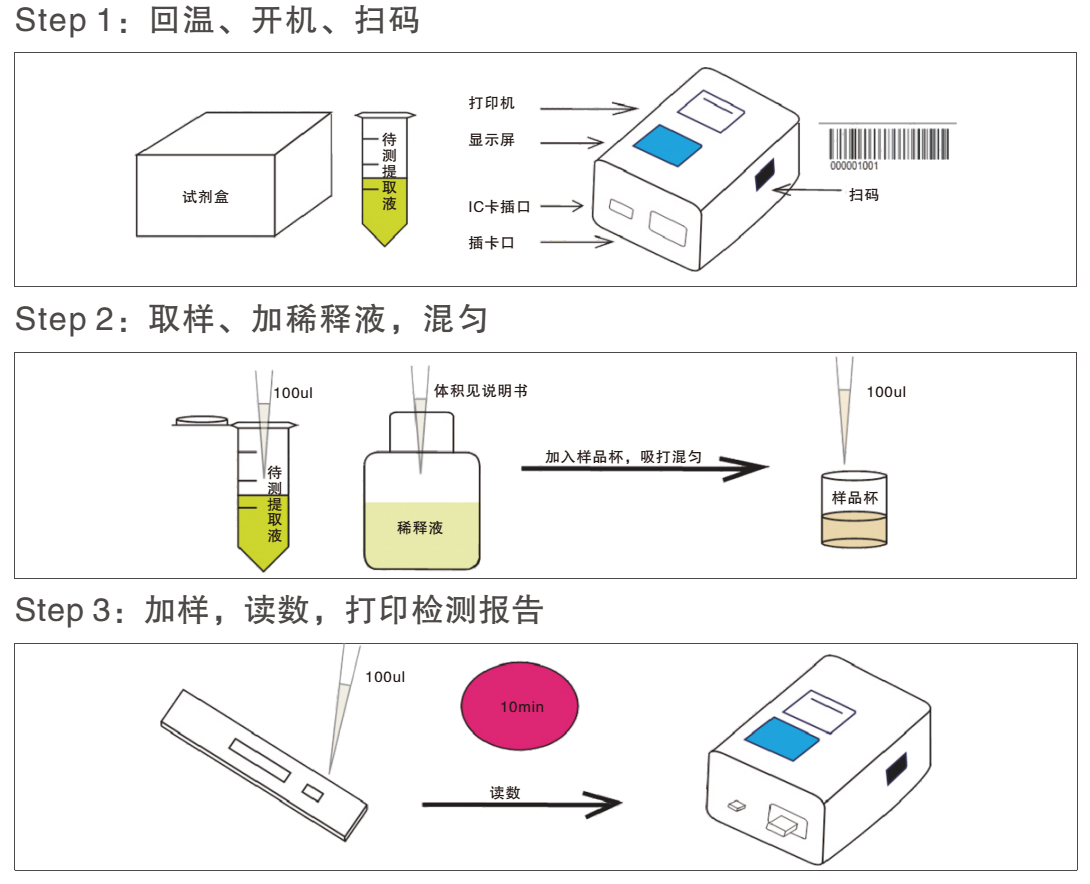 Step 1：回温、开机、扫码

试剂盒

待测提取液

打印机

显示屏

IC卡插口

插卡口

000001001

扫码

Step 2：取样、加稀释液，混匀

100ul

待测提取液

体积见说明书

稀释液

加入样品杯，吸打混匀

100ul

样品杯

Step 3：加样，读数，打印检测报告

100ul

10min

读数